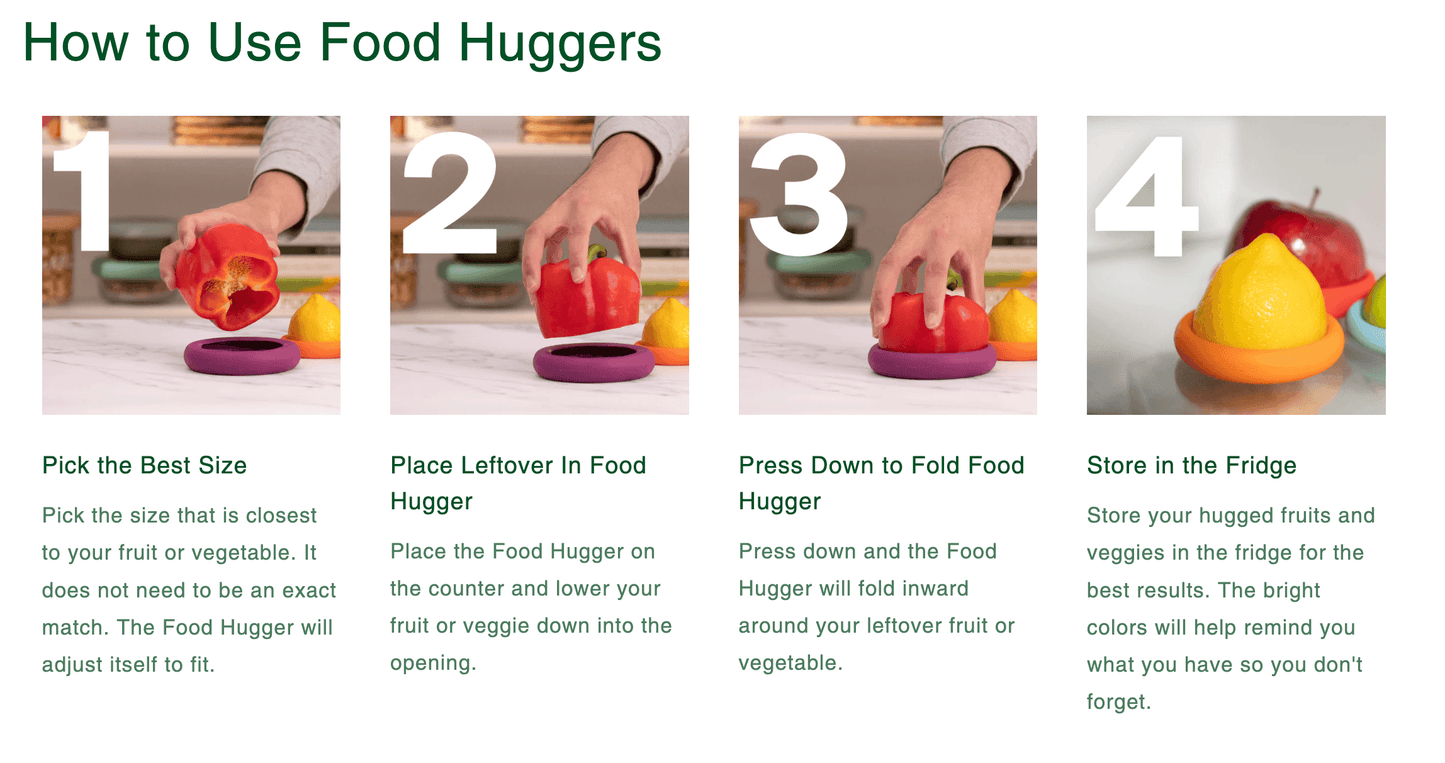 How to Use Food Huggers

1

Pick the Best Size

Pick the size that is closest to your fruit or vegetable. It does not need to be an exact match. The Food Hugger will adjust itself to fit.

2

Place Leftover In Food Hugger

Place the Food Hugger on the counter and lower your fruit or veggie down into the opening.

3

Press Down to Fold Food Hugger

Press down and the Food Hugger will fold inward around your leftover fruit or vegetable.

4

Store in the Fridge

Store your hugged fruits and veggies in the fridge for the best results. The bright colors will help remind you what you have so you don't forget.