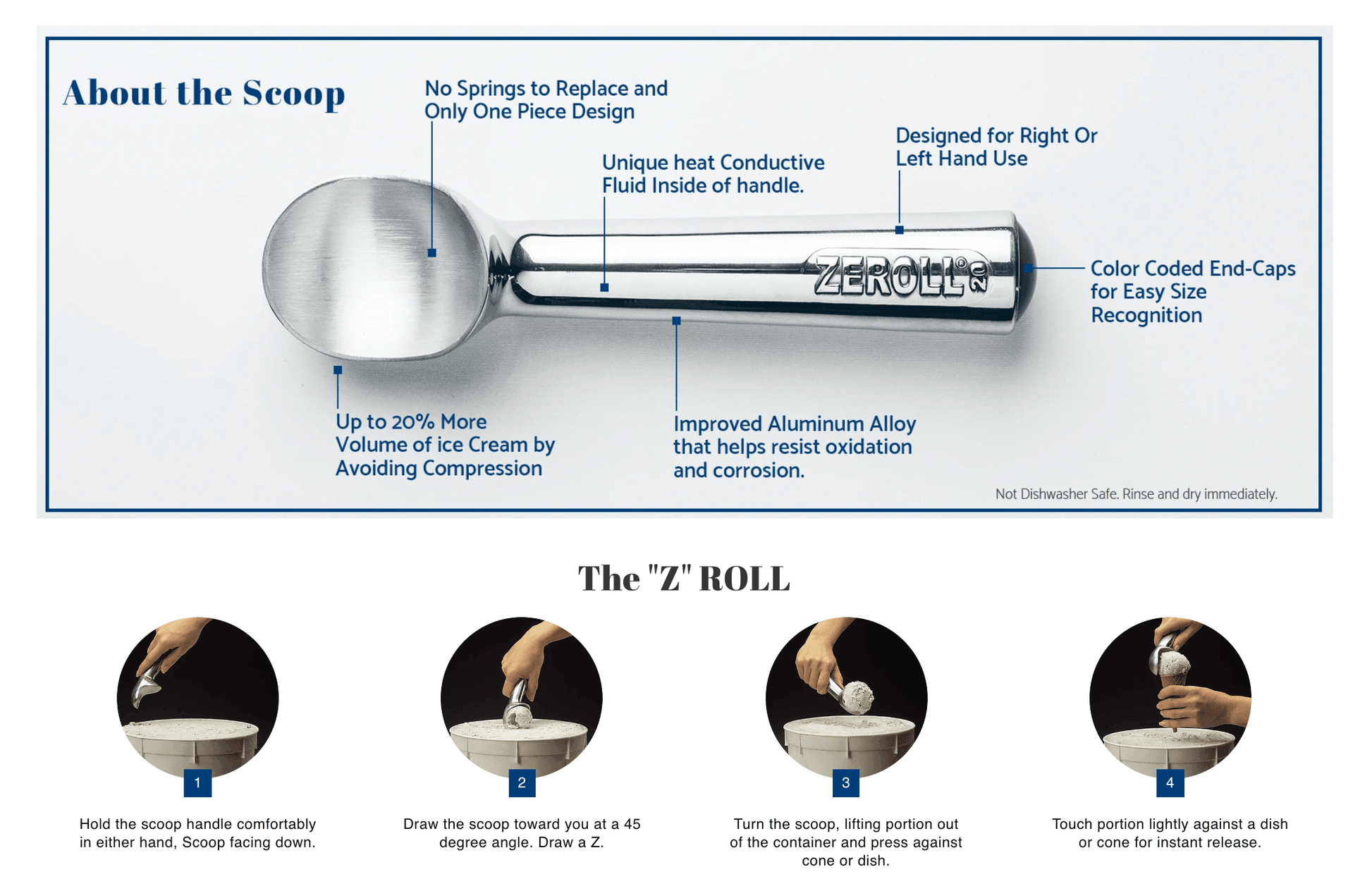 About the Scoop

No Springs to Replace and Only One Piece Design

Unique heat Conductive Fluid Inside of handle.

Designed for Right Or Left Hand Use

ZEROLL® 20

Color Coded End-Caps for Easy Size Recognition

Up to 20% More Volume of ice Cream by Avoiding Compression

Improved Aluminum Alloy that helps resist oxidation and corrosion.

Not Dishwasher Safe. Rinse and dry immediately.

The "Z" ROLL

1

Hold the scoop handle comfortably in either hand, Scoop facing down.

2

Draw the scoop toward you at a 45 degree angle. Draw a Z.

3

Turn the scoop, lifting portion out of the container and press against cone or dish.

4

Touch portion lightly against a dish or cone for instant release.